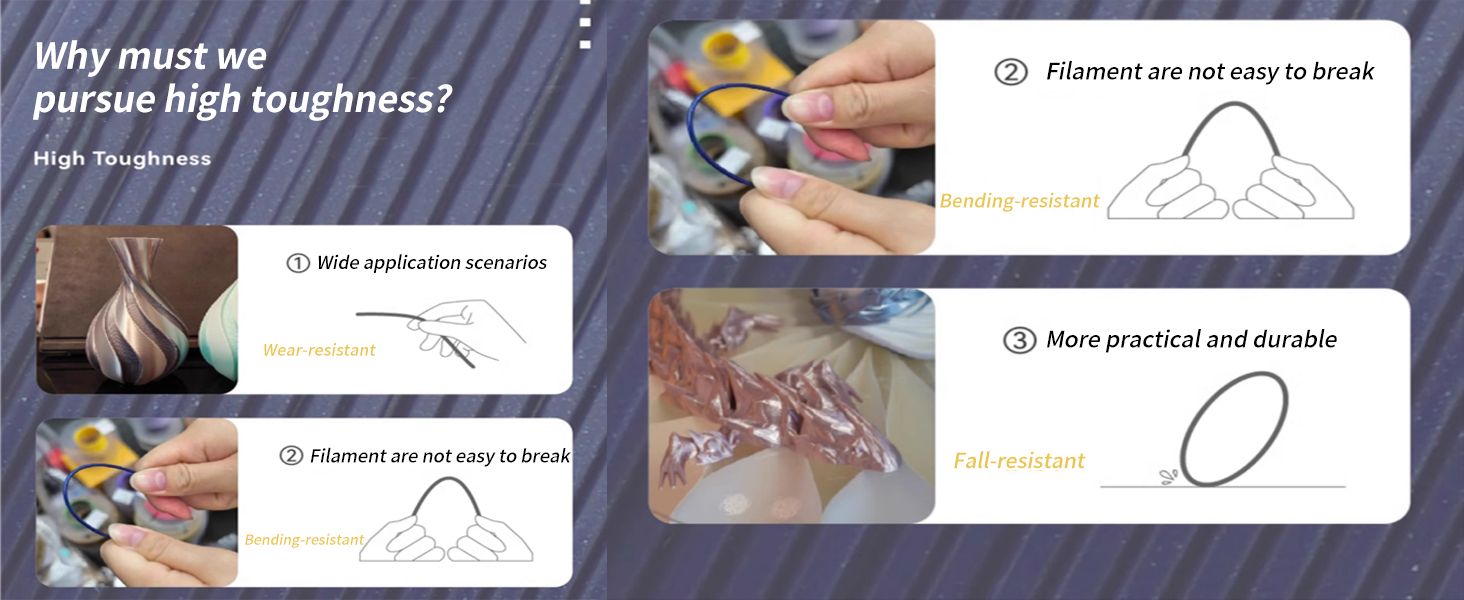 Why must we pursue high toughness?

High Toughness

① Wide application scenarios

Wear-resistant

② Filament are not easy to break

Bending-resistant

② Filament are not easy to break

Bending-resistant

③ More practical and durable

Fall-resistant