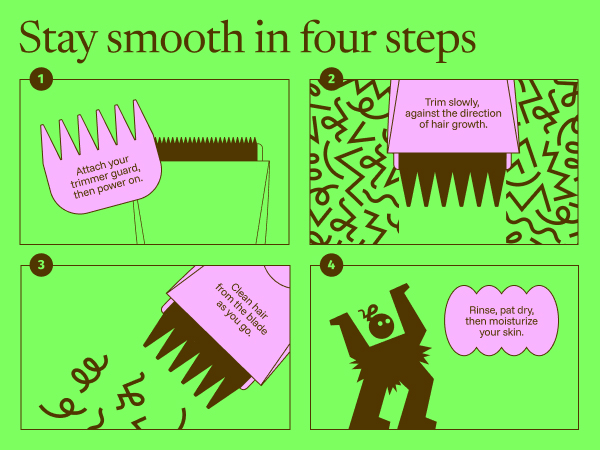 Stay smooth in four steps

1

Attach your trimmer guard, then power on.

2

Trim slowly, against the direction of hair growth.

3

Clean hair from the blade as you go.

4

Rinse, pat dry, then moisturize your skin.