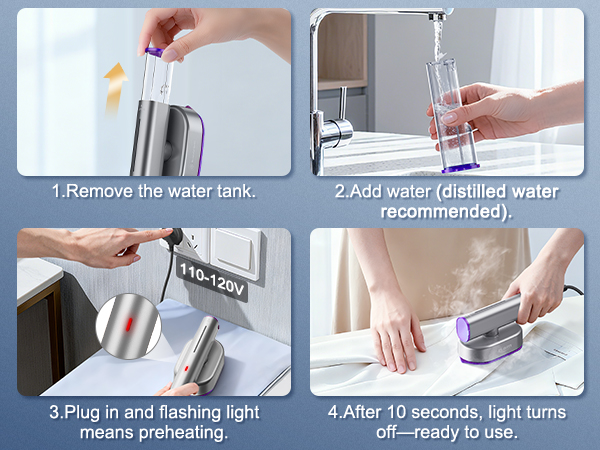 1.Remove the water tank.

2.Add water (distilled water recommended).

110-120V

3.Plug in and flashing light means preheating.

4.After 10 seconds, light turns off—ready to use.