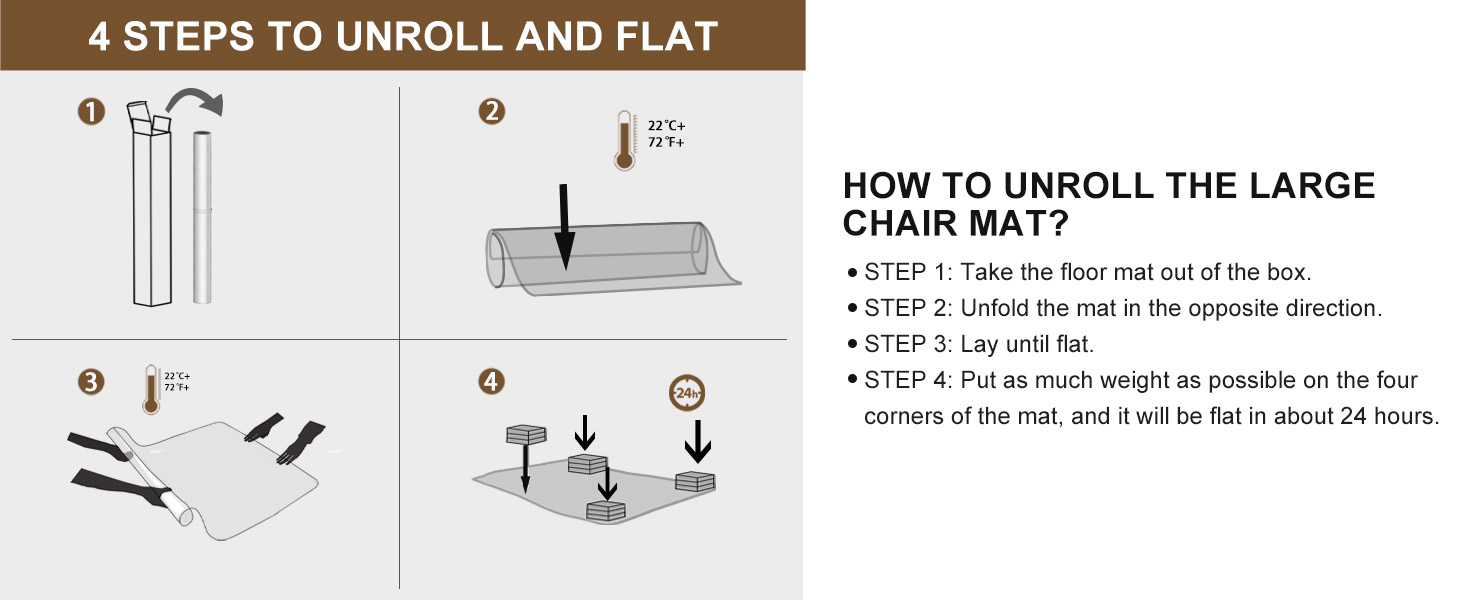 4 STEPS TO UNROLL AND FLAT

1

2

22°C+
72°F+

3

22°C+
72°F+

4

24h

HOW TO UNROLL THE LARGE CHAIR MAT?

• STEP 1: Take the floor mat out of the box.

• STEP 2: Unfold the mat in the opposite direction.

• STEP 3: Lay until flat.

• STEP 4: Put as much weight as possible on the four corners of the mat, and it will be flat in about 24 hours.