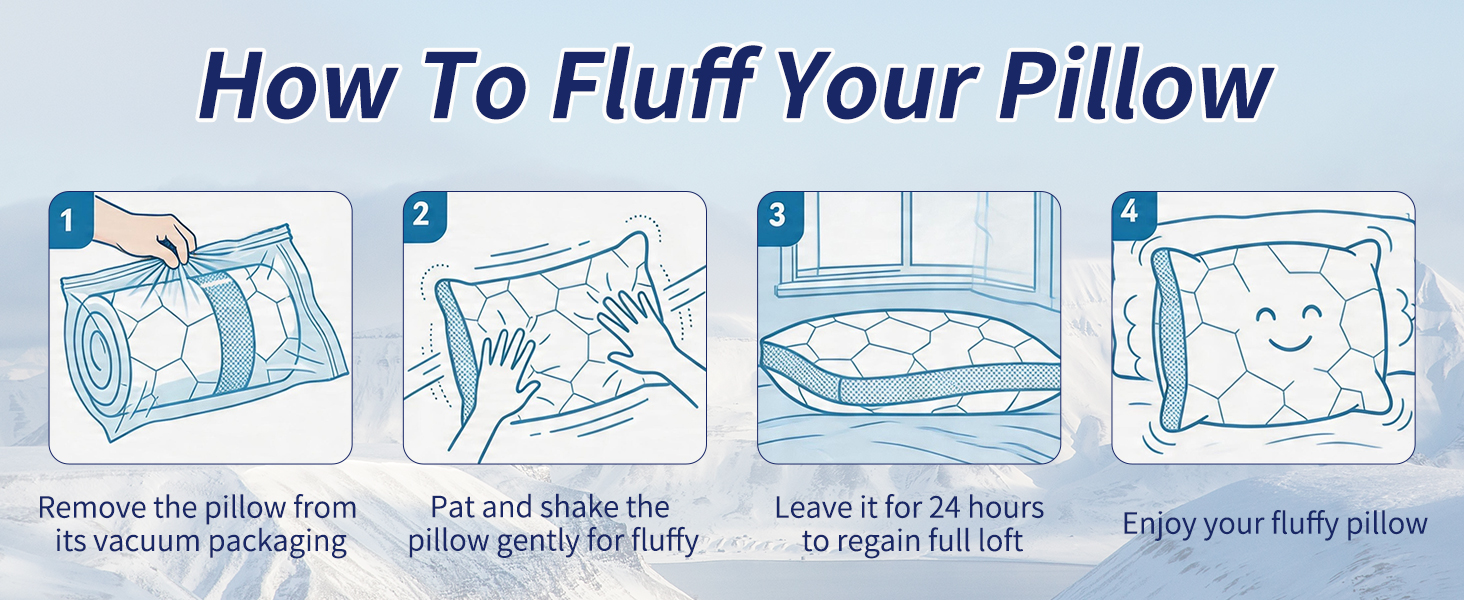 How To Fluff Your Pillow

1

Remove the pillow from its vacuum packaging

2

Pat and shake the pillow gently for fluffy

3

Leave it for 24 hours to regain full loft

4

Enjoy your fluffy pillow