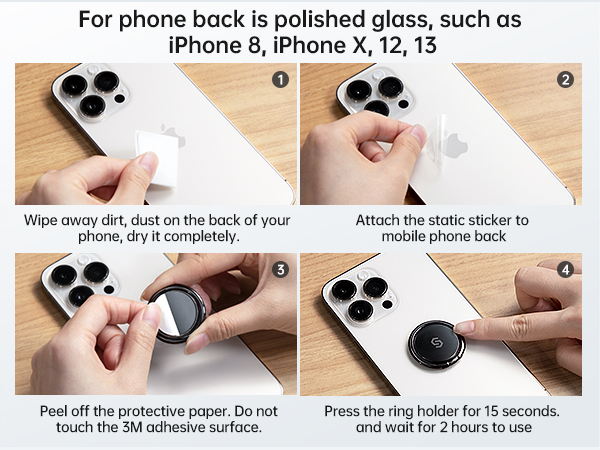 For phone back is polished glass, such as iPhone 8, iPhone X, 12, 13

1

Wipe away dirt, dust on the back of your phone, dry it completely.

2

Attach the static sticker to mobile phone back

3

Peel off the protective paper. Do not touch the 3M adhesive surface.

4

Press the ring holder for 15 seconds. and wait for 2 hours to use