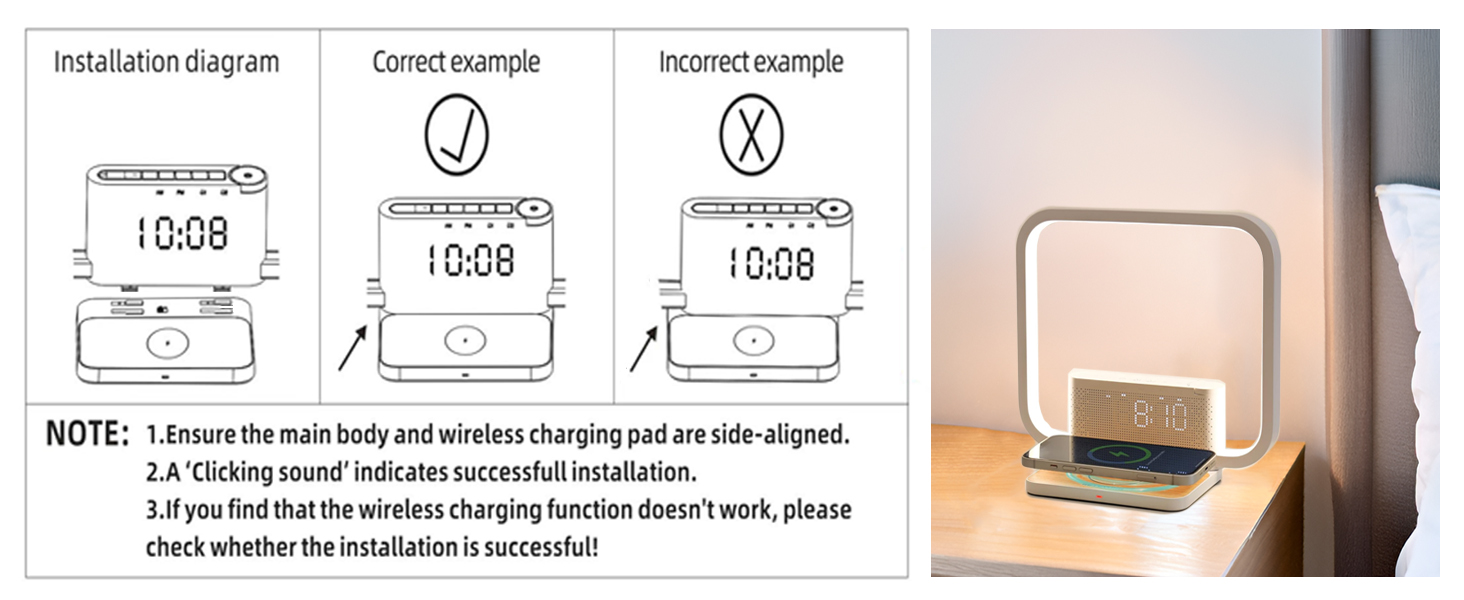 Installation diagram

10:08

Correct example

10:08

Incorrect example

10:08

NOTE: 1.Ensure the main body and wireless charging pad are side-aligned.
2.A 'Clicking sound' indicates successfull installation.
3.If you find that the wireless charging function doesn't work, please check whether the installation is successful!

8:10