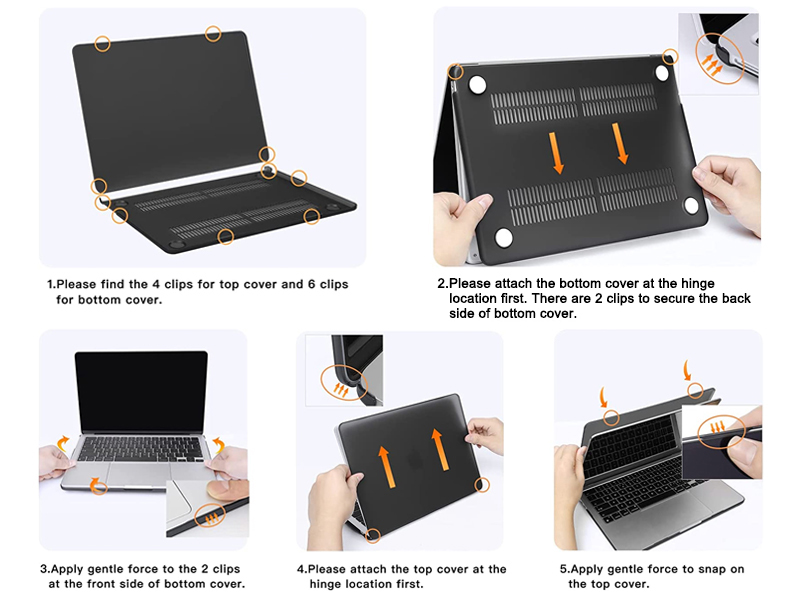 1.Please find the 4 clips for top cover and 6 clips for bottom cover.

2.Please attach the bottom cover at the hinge location first. There are 2 clips to secure the back side of bottom cover.

3.Apply gentle force to the 2 clips at the front side of bottom cover.

4.Please attach the top cover at the hinge location first.

5.Apply gentle force to snap on the top cover.