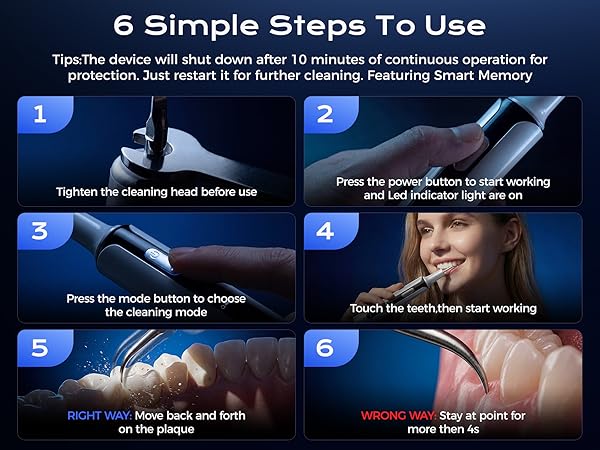 6 Simple Steps To Use

Tips:The device will shut down after 10 minutes of continuous operation for protection. Just restart it for further cleaning. Featuring Smart Memory

1
Tighten the cleaning head before use

2
Press the power button to start working and Led indicator light are on

3
Press the mode button to choose the cleaning mode

4
Touch the teeth,then start working

5
RIGHT WAY: Move back and forth on the plaque

6
WRONG WAY: Stay at point for more then 4s