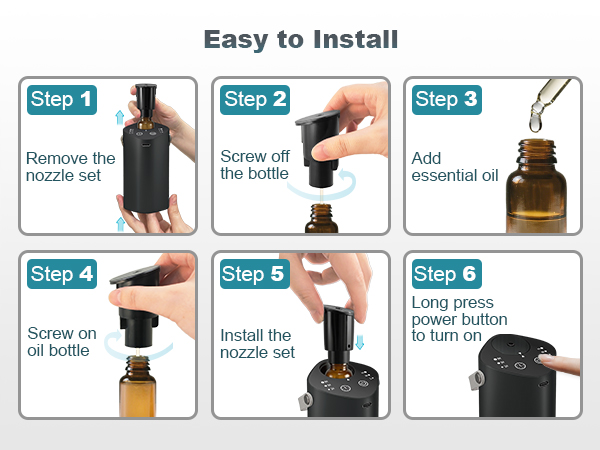 Easy to Install

Step 1
Remove the nozzle set

Step 2
Screw off the bottle

Step 3
Add essential oil

Step 4
Screw on oil bottle

Step 5
Install the nozzle set

Step 6
Long press power button to turn on