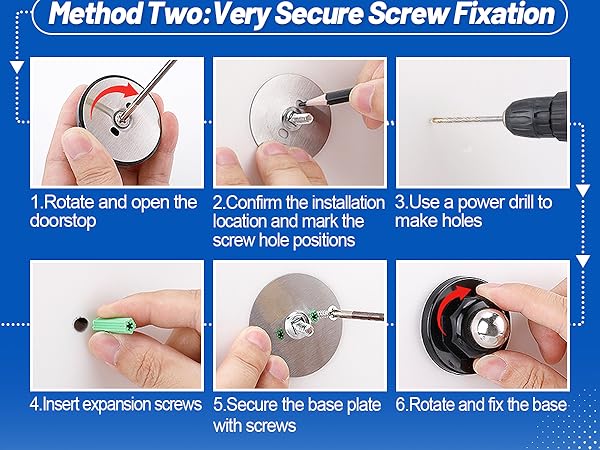 Method Two: Very Secure Screw Fixation

1.Rotate and open the doorstop

2.Confirm the installation location and mark the screw hole positions

3.Use a power drill to make holes

4.Insert expansion screws

5.Secure the base plate with screws

6.Rotate and fix the base