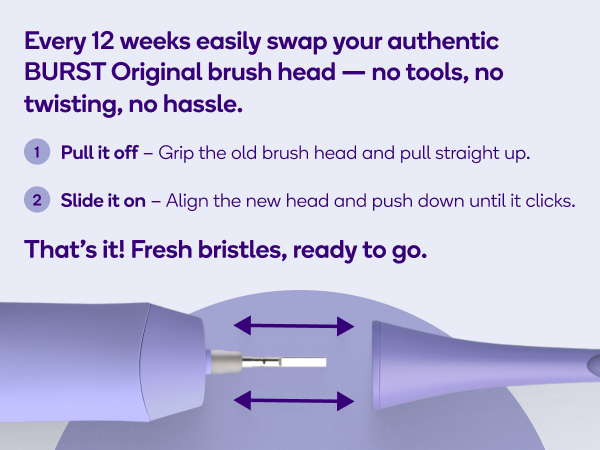 Every 12 weeks easily swap your authentic BURST Original brush head — no tools, no twisting, no hassle.

1 Pull it off – Grip the old brush head and pull straight up.

2 Slide it on – Align the new head and push down until it clicks.

That's it! Fresh bristles, ready to go.