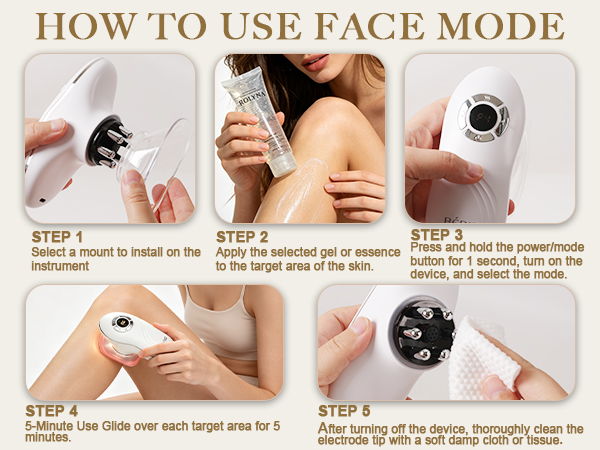 HOW TO USE FACE MODE

ROLYNA

STEP 1
Select a mount to install on the instrument

STEP 2
Apply the selected gel or essence to the target area of the skin.

STEP 3
Press and hold the power/mode button for 1 second, turn on the device, and select the mode.

STEP 4
5-Minute Use Glide over each target area for 5 minutes.

STEP 5
After turning off the device, thoroughly clean the electrode tip with a soft damp cloth or tissue.