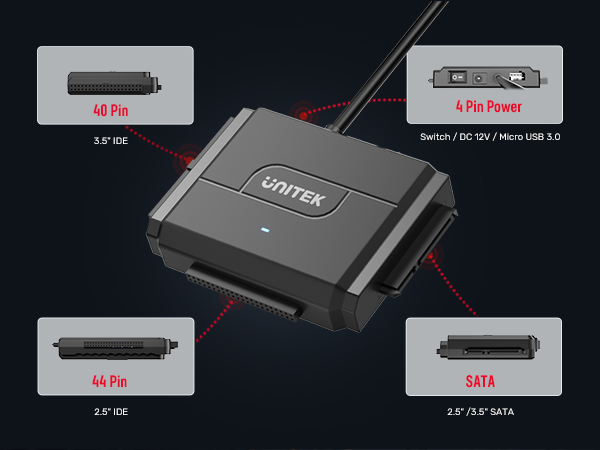 40 Pin

3.5" IDE

4 Pin Power

Switch / DC 12V / Micro USB 3.0

UNITEK

44 Pin

2.5" IDE

SATA

2.5" /3.5" SATA