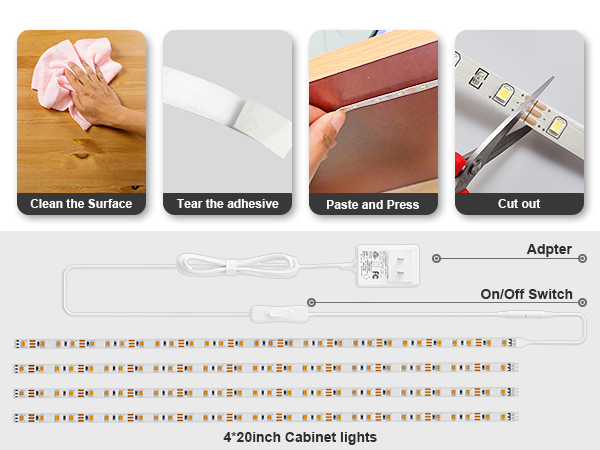 Clean the Surface

Tear the adhesive

Paste and Press

Cut out

Adpter

On/Off Switch

4*20inch Cabinet lights