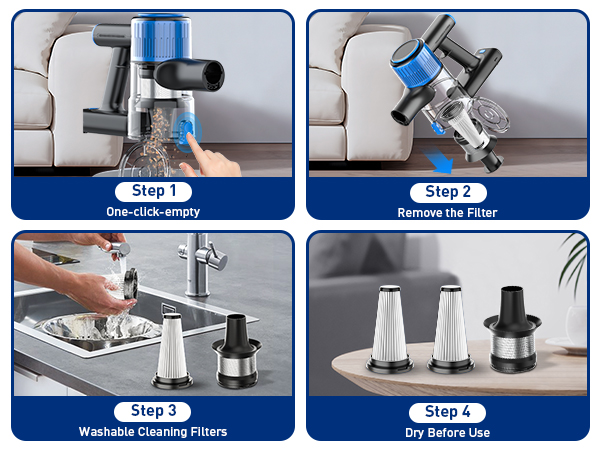 Step 1
One-click-empty

Step 2
Remove the Filter

Step 3
Washable Cleaning Filters

Step 4
Dry Before Use