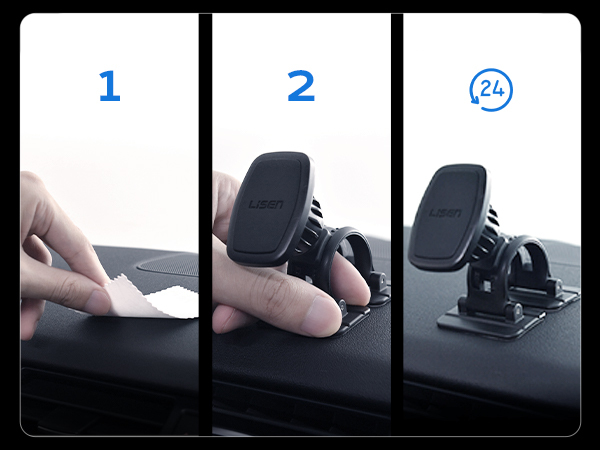 1

2

LISEN

24

LISEN