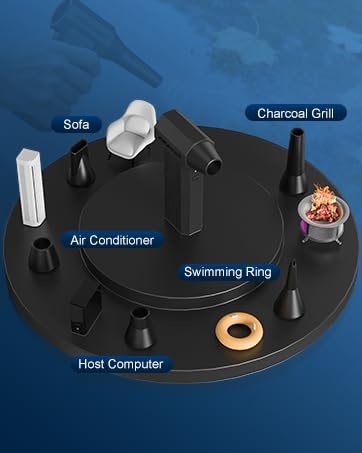 Sofa

Charcoal Grill

Air Conditioner

Swimming Ring

Host Computer