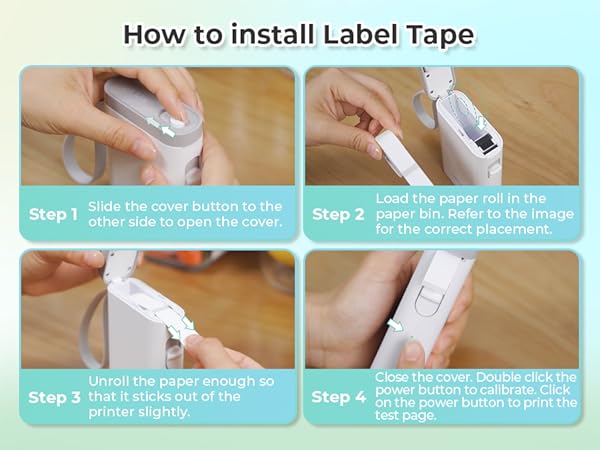 How to install Label Tape

Step 1 Slide the cover button to the other side to open the cover.

Step 2 Load the paper roll in the paper bin. Refer to the image for the correct placement.

Step 3 Unroll the paper enough so that it sticks out of the printer slightly.

Step 4 Close the cover. Double click the power button to calibrate. Click on the power button to print the test page.