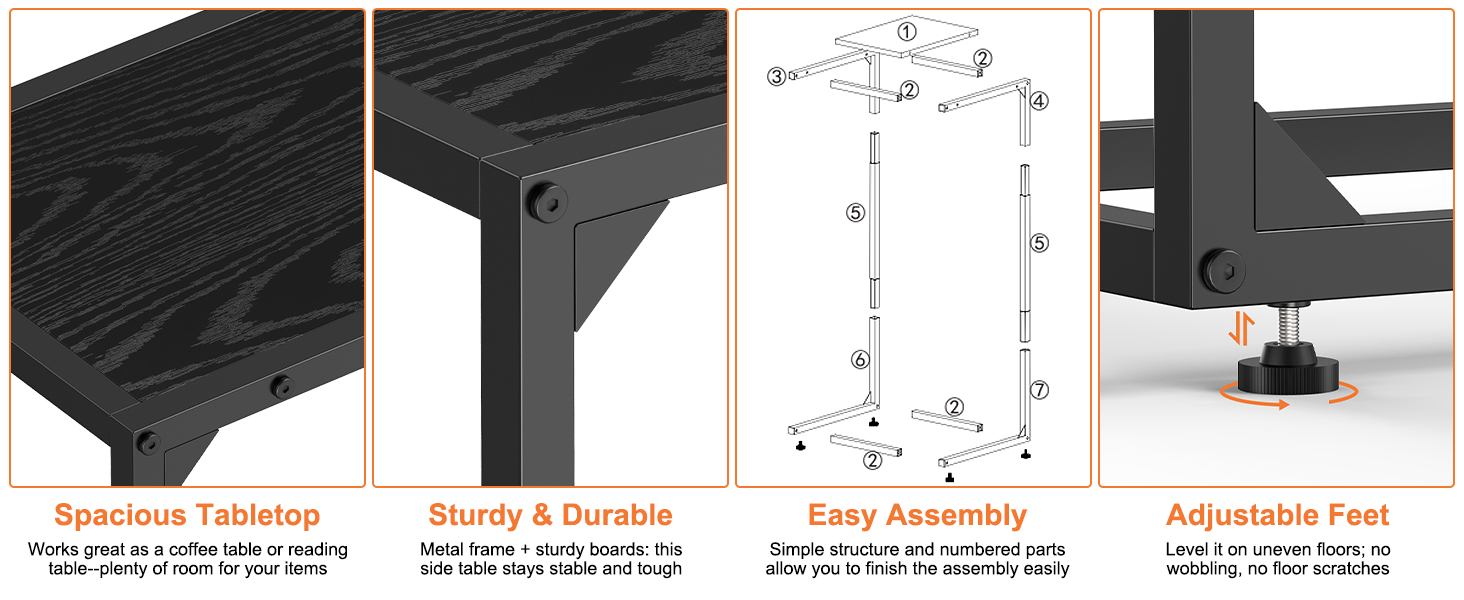 ①
②
③
②
④
⑤
⑤
⑥
⑦
②
②

Spacious Tabletop
Works great as a coffee table or reading table--plenty of room for your items

Sturdy & Durable
Metal frame + sturdy boards: this side table stays stable and tough

Easy Assembly
Simple structure and numbered parts allow you to finish the assembly easily

Adjustable Feet
Level it on uneven floors; no wobbling, no floor scratches