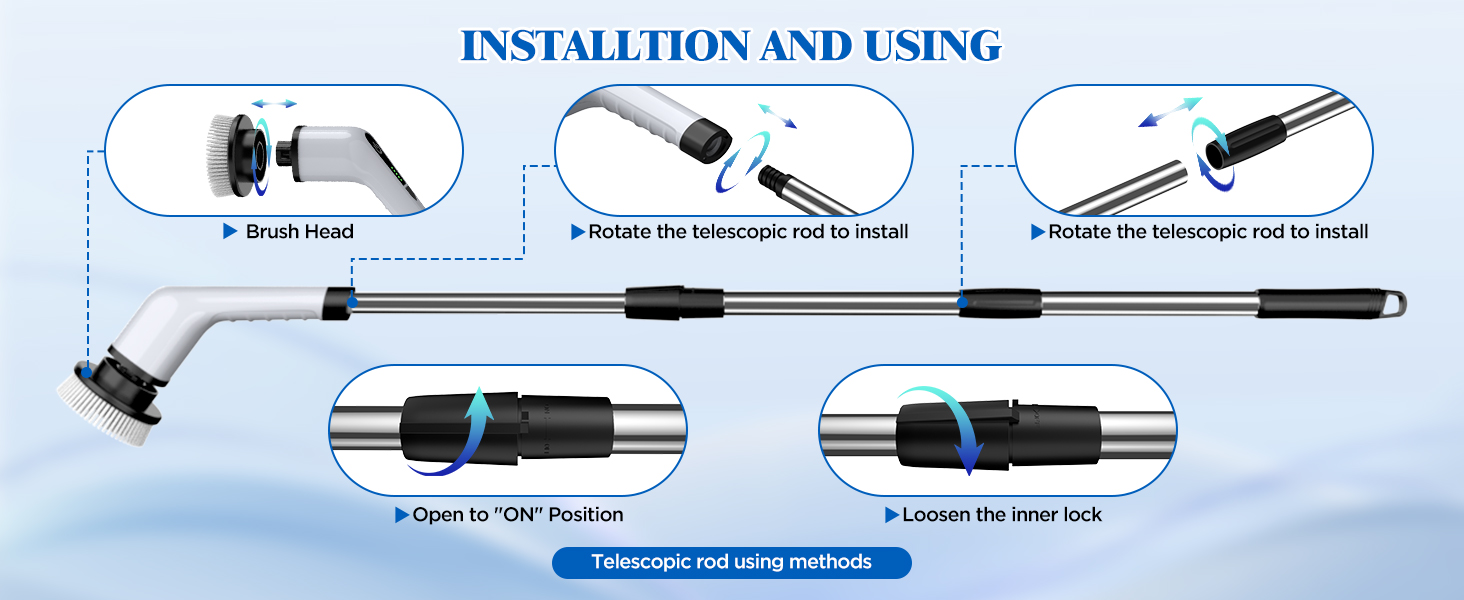 INSTALLTION AND USING

▶ Brush Head

▶ Rotate the telescopic rod to install

▶ Rotate the telescopic rod to install

▶ Open to "ON" Position

▶ Loosen the inner lock

Telescopic rod using methods