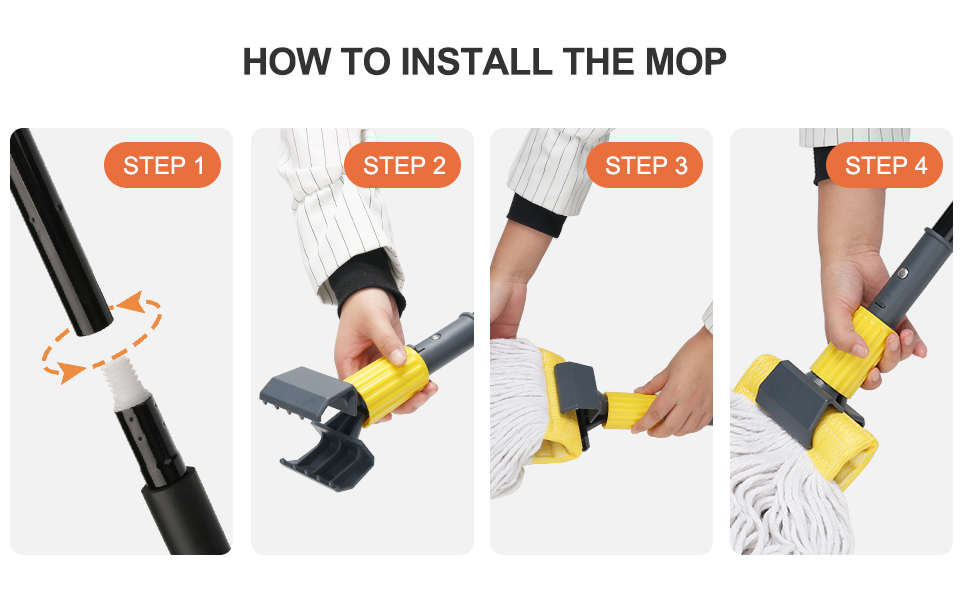 HOW TO INSTALL THE MOP

STEP 1

STEP 2

STEP 3

STEP 4