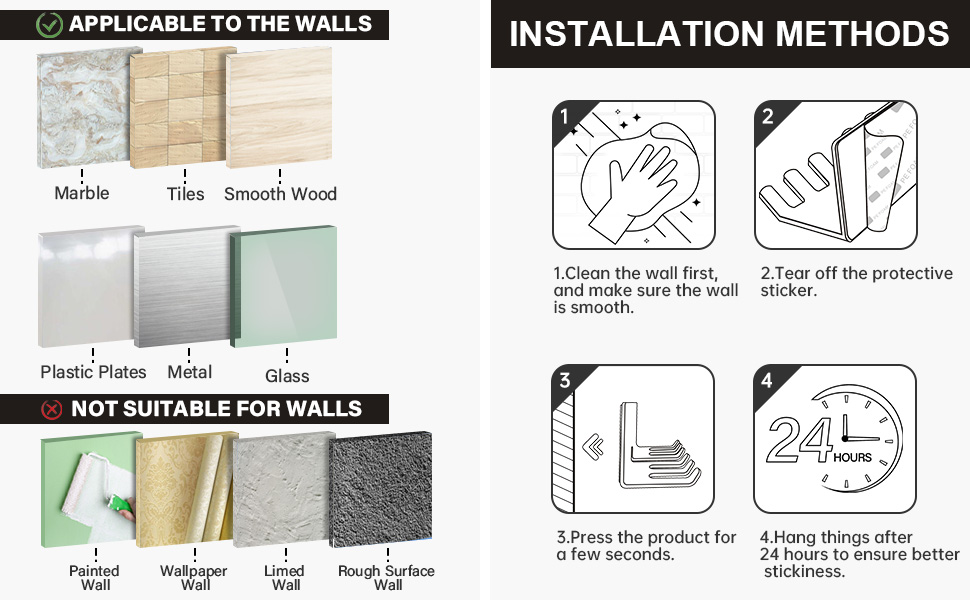 APPLICABLE TO THE WALLS

Marble

Tiles

Smooth Wood

Plastic Plates

Metal

Glass

NOT SUITABLE FOR WALLS

Painted Wall

Wallpaper Wall

Limed Wall

Rough Surface Wall

INSTALLATION METHODS

1

1.Clean the wall first, and make sure the wall is smooth.

2

2.Tear off the protective sticker.

3

3.Press the product for a few seconds.

4

24 HOURS

4.Hang things after 24 hours to ensure better stickiness.