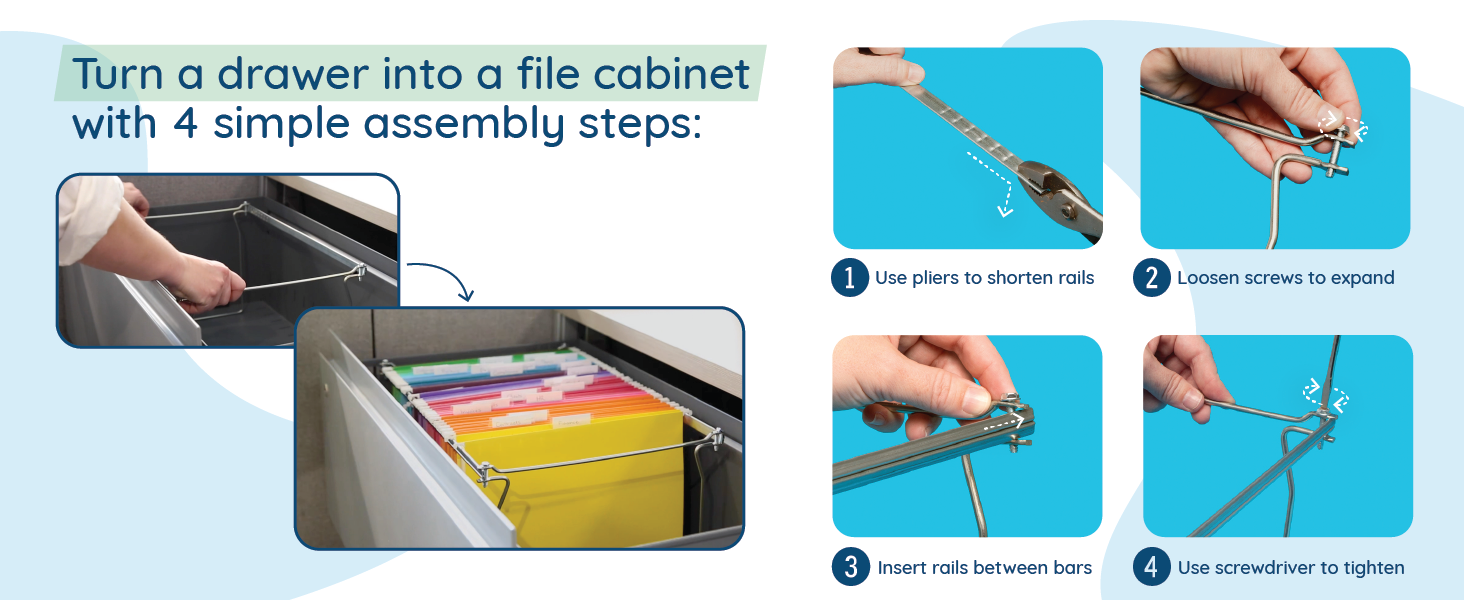 Turn a drawer into a file cabinet with 4 simple assembly steps:

1 Use pliers to shorten rails

2 Loosen screws to expand

3 Insert rails between bars

4 Use screwdriver to tighten