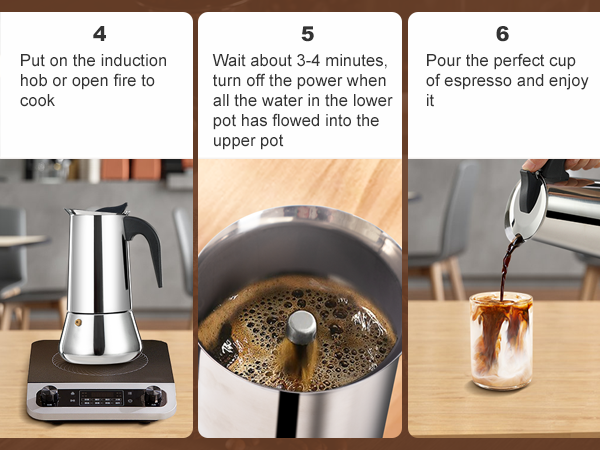 4
Put on the induction hob or open fire to cook

5
Wait about 3-4 minutes, turn off the power when all the water in the lower pot has flowed into the upper pot

6
Pour the perfect cup of espresso and enjoy it