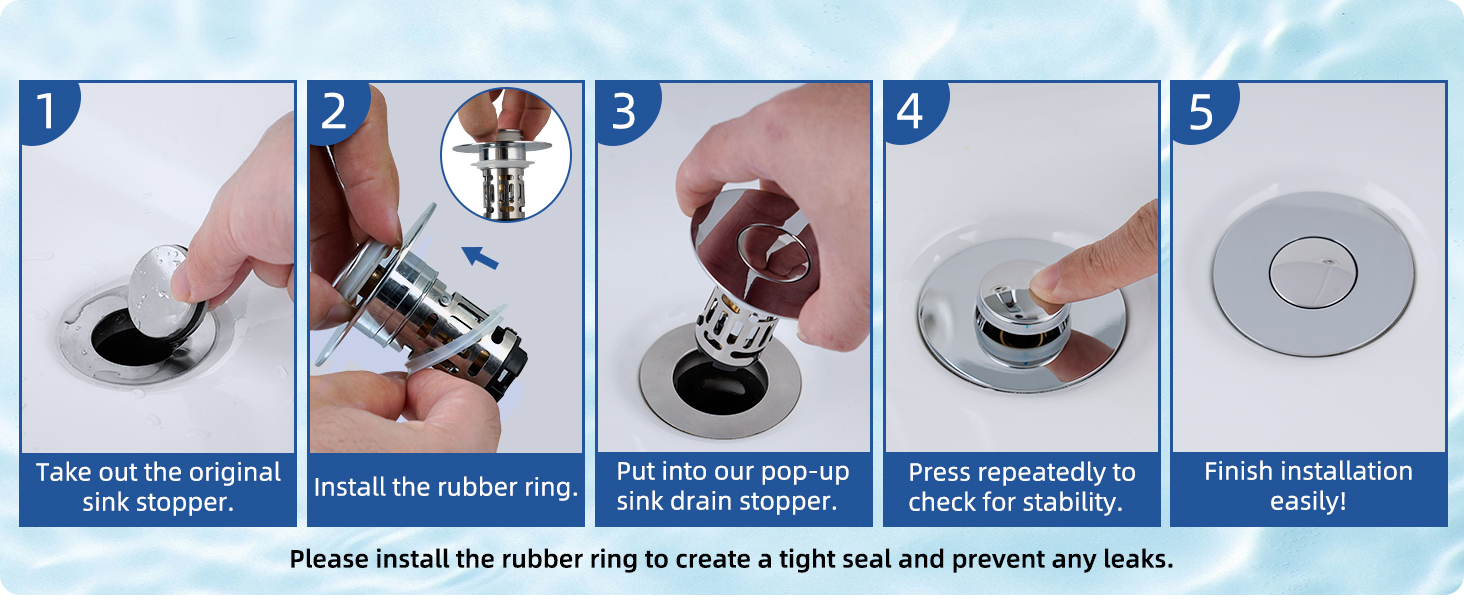 1
Take out the original sink stopper.

2
Install the rubber ring.

3
Put into our pop-up sink drain stopper.

4
Press repeatedly to check for stability.

5
Finish installation easily!

Please install the rubber ring to create a tight seal and prevent any leaks.