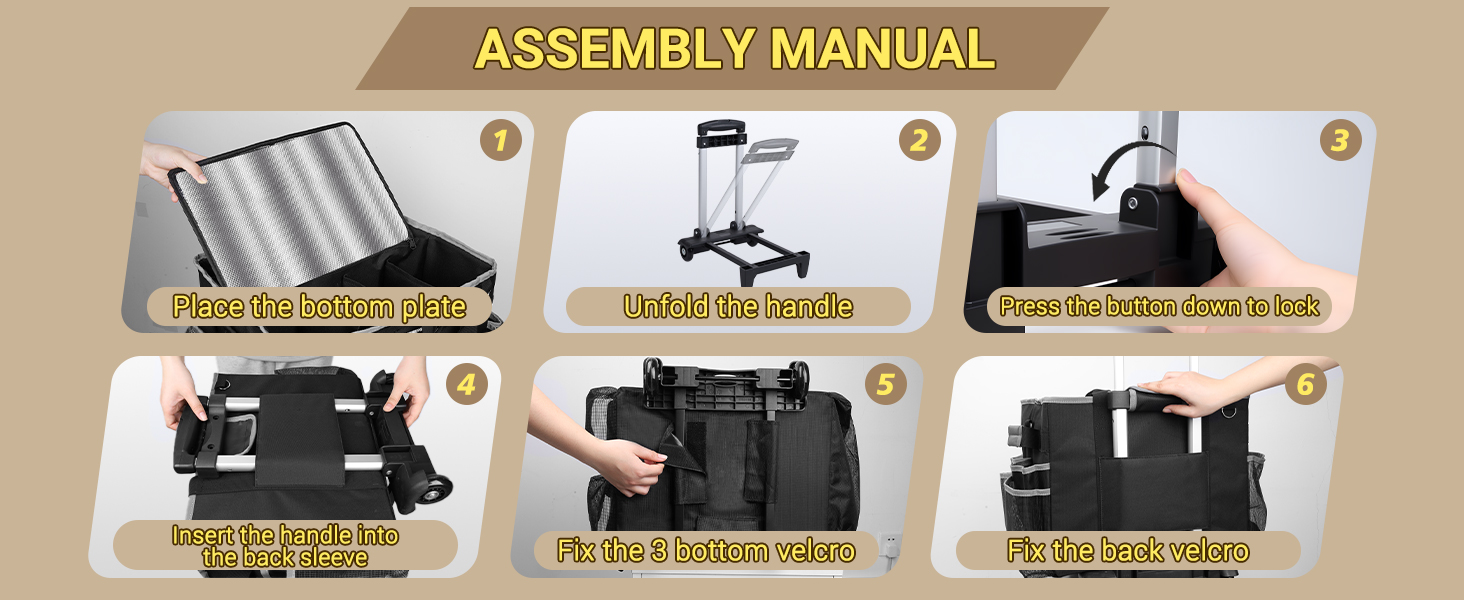 ASSEMBLY MANUAL

1
Place the bottom plate

2
Unfold the handle

3
Press the button down to lock

4
Insert the handle into the back sleeve

5
Fix the 3 bottom velcro

6
Fix the back velcro