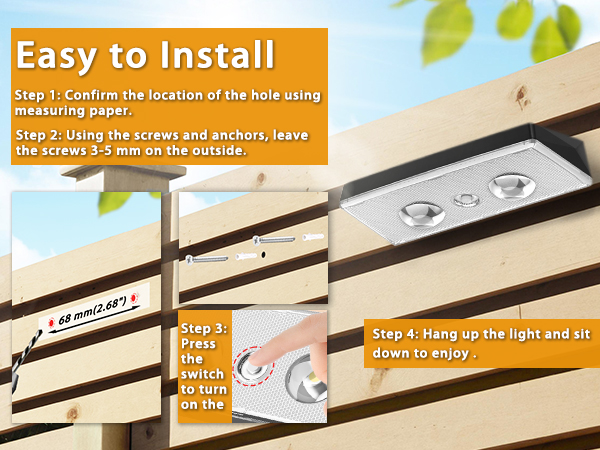 Easy to Install

Step 1: Confirm the location of the hole using measuring paper.

Step 2: Using the screws and anchors, leave the screws 3-5 mm on the outside.

68 mm(2.68")

Step 3: Press the switch to turn on the

Step 4: Hang up the light and sit down to enjoy .