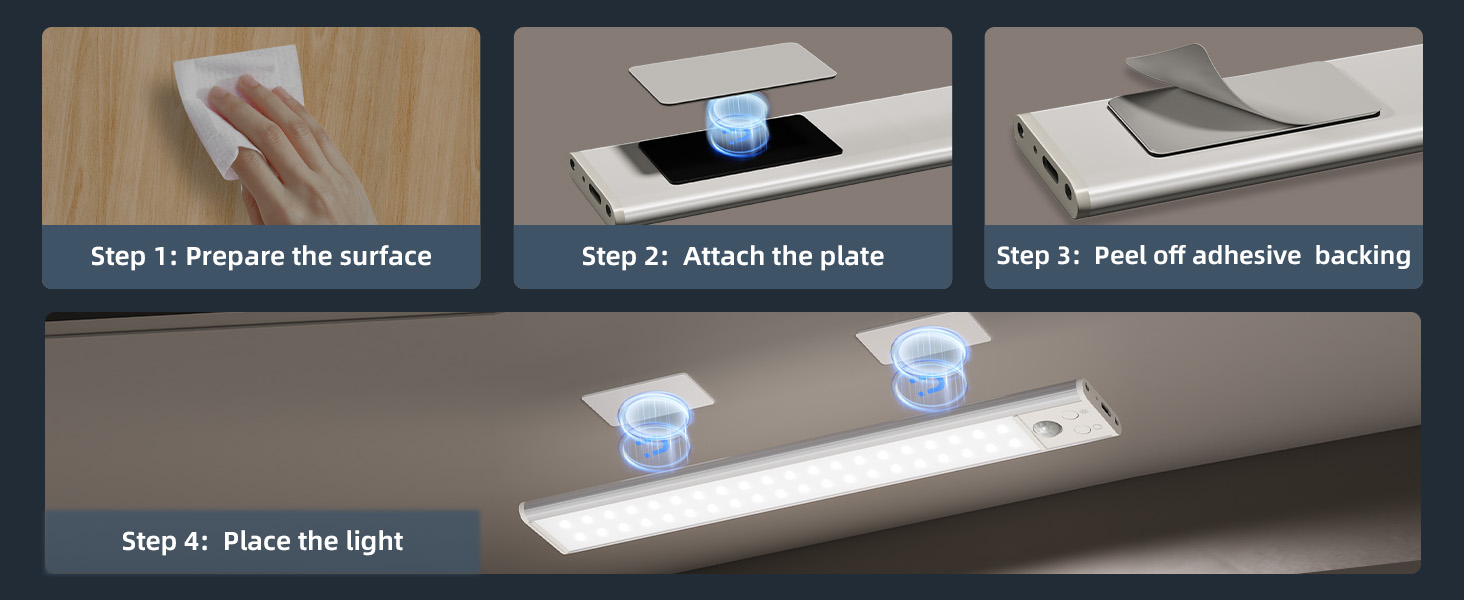 Step 1: Prepare the surface

Step 2: Attach the plate

Step 3: Peel off adhesive backing

Step 4: Place the light