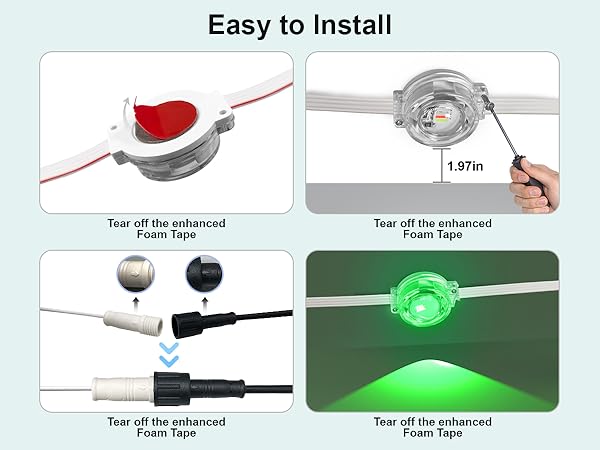 Easy to Install

Tear off the enhanced Foam Tape

1.97in

Tear off the enhanced Foam Tape

Tear off the enhanced Foam Tape

Tear off the enhanced Foam Tape