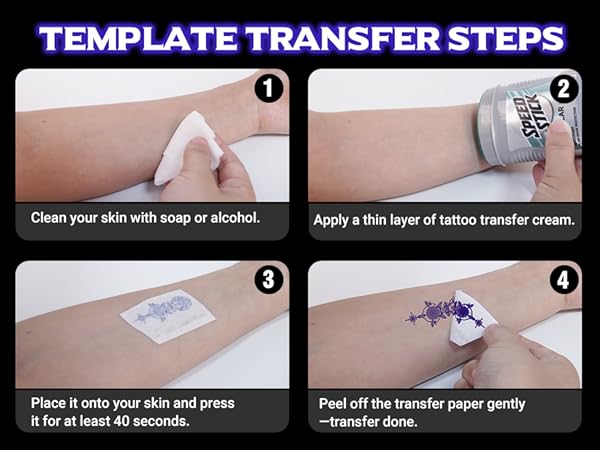 TEMPLATE TRANSFER STEPS

1

Clean your skin with soap or alcohol.

2

SPEED STICK

Apply a thin layer of tattoo transfer cream.

3

Place it onto your skin and press it for at least 40 seconds.

4

Peel off the transfer paper gently —transfer done.