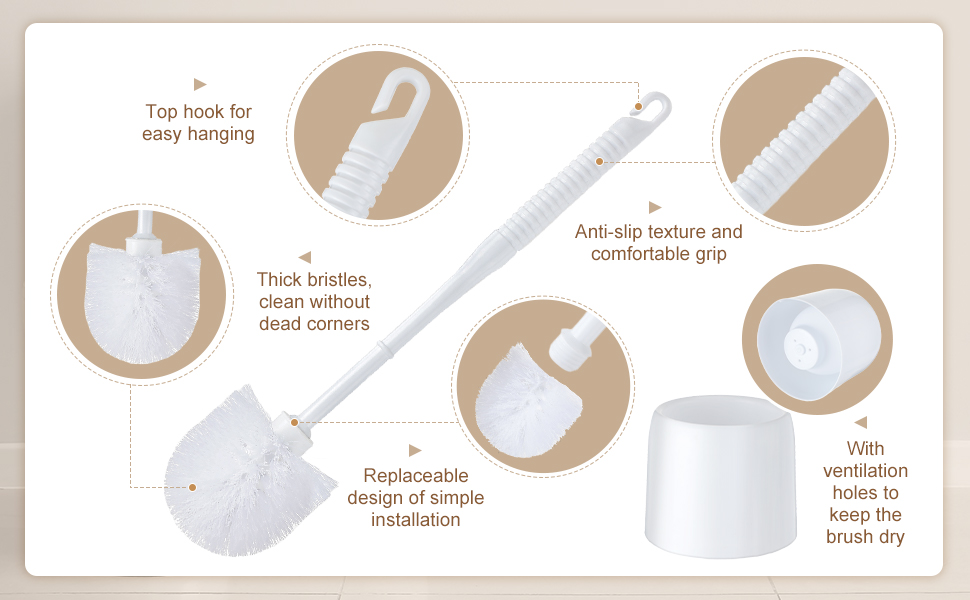 Top hook for easy hanging

Anti-slip texture and comfortable grip

Thick bristles, clean without dead corners

Replaceable design of simple installation

With ventilation holes to keep the brush dry