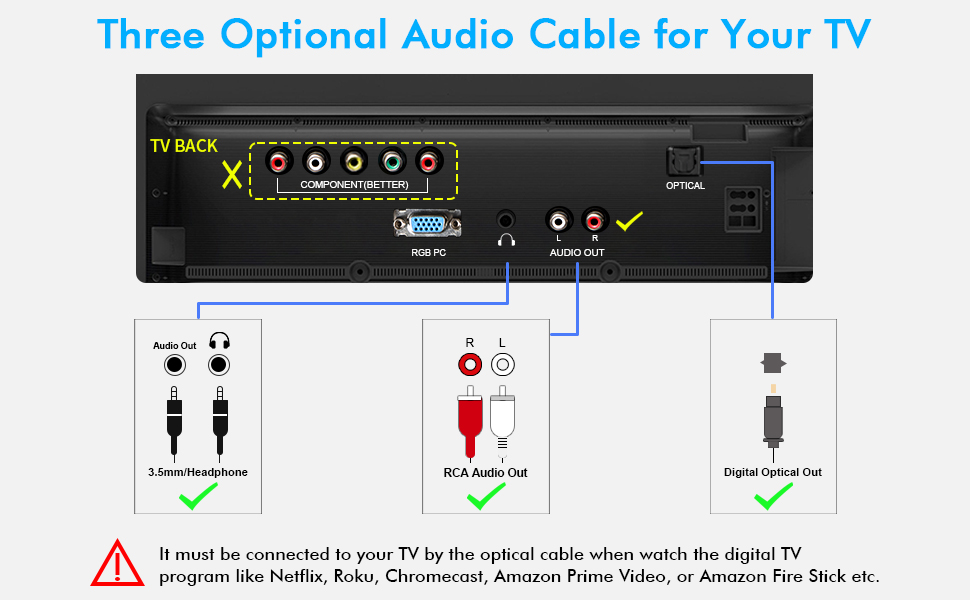 Three Optional Audio Cable for Your TV

TV BACK

X

COMPONENT(BETTER)

OPTICAL

RGB PC

L R

AUDIO OUT

Audio Out

3.5mm/Headphone

R L

RCA Audio Out

Digital Optical Out

It must be connected to your TV by the optical cable when watch the digital TV program like Netflix, Roku, Chromecast, Amazon Prime Video, or Amazon Fire Stick etc.