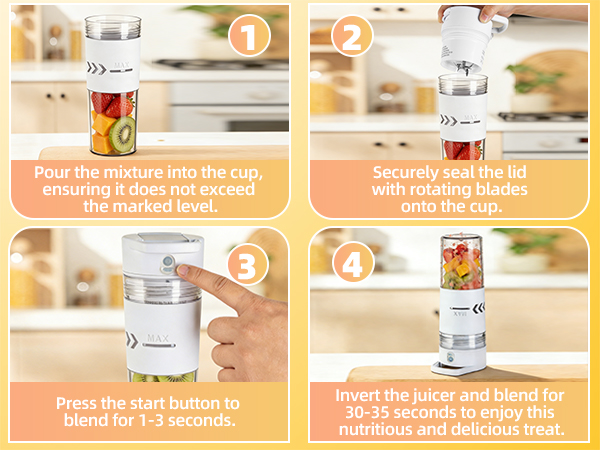 1

MAX

Pour the mixture into the cup, ensuring it does not exceed the marked level.

2

MAX

Securely seal the lid with rotating blades onto the cup.

3

MAX

Press the start button to blend for 1-3 seconds.

4

MAX

Invert the juicer and blend for 30-35 seconds to enjoy this nutritious and delicious treat.