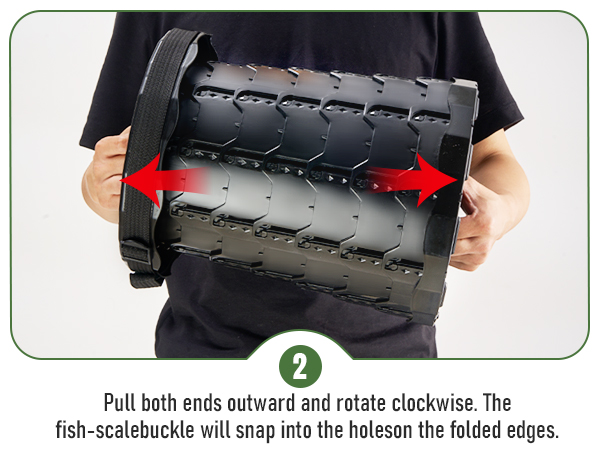 2

Pull both ends outward and rotate clockwise. The fish-scalebuckle will snap into the holeson the folded edges.