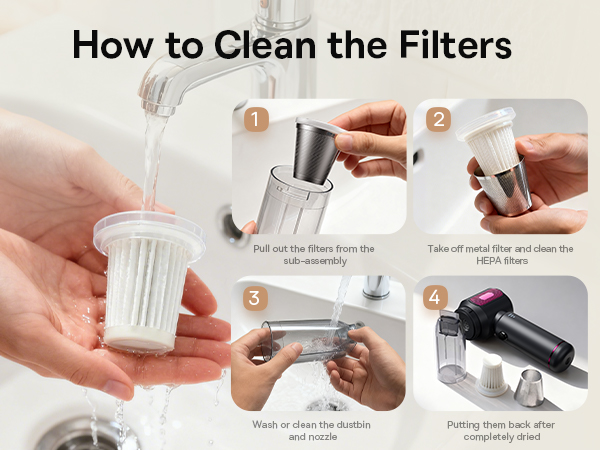 How to Clean the Filters

1

Pull out the filters from the sub-assembly

2

Take off metal filter and clean the HEPA filters

3

Wash or clean the dustbin and nozzle

4

Putting them back after completely dried