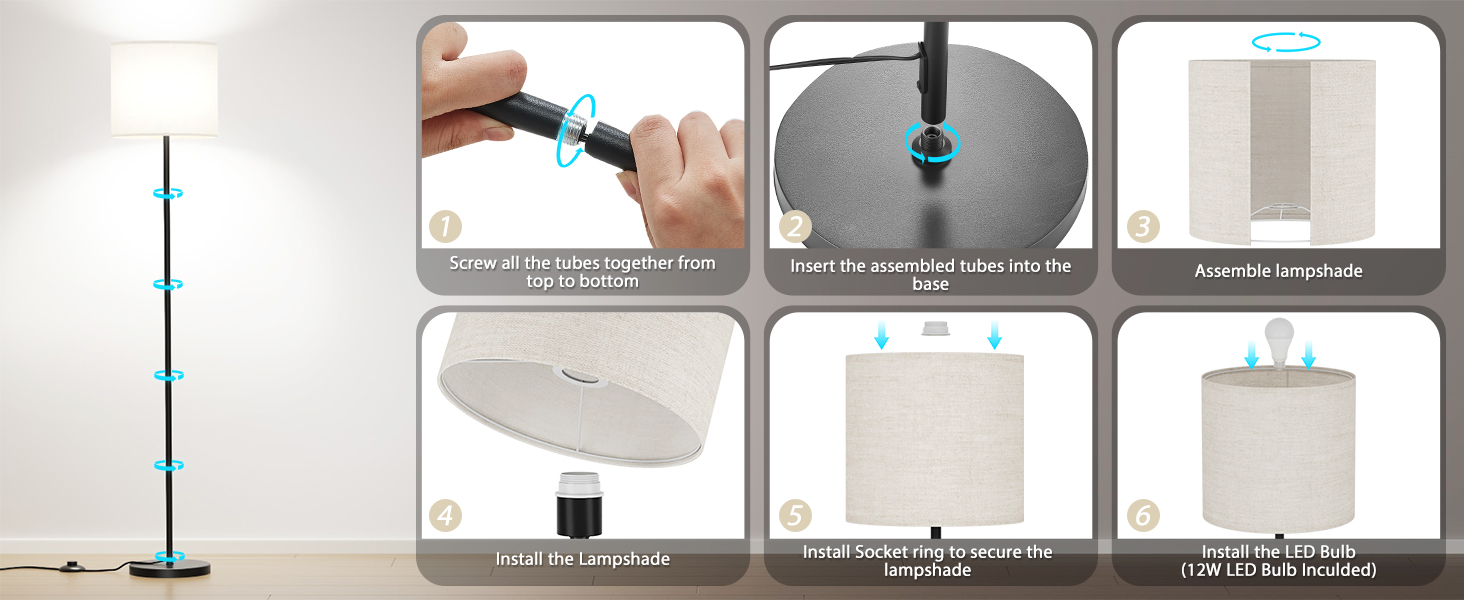 1
Screw all the tubes together from top to bottom

2
Insert the assembled tubes into the base

3
Assemble lampshade

4
Install the Lampshade

5
Install Socket ring to secure the lampshade

6
Install the LED Bulb
(12W LED Bulb Inculded)