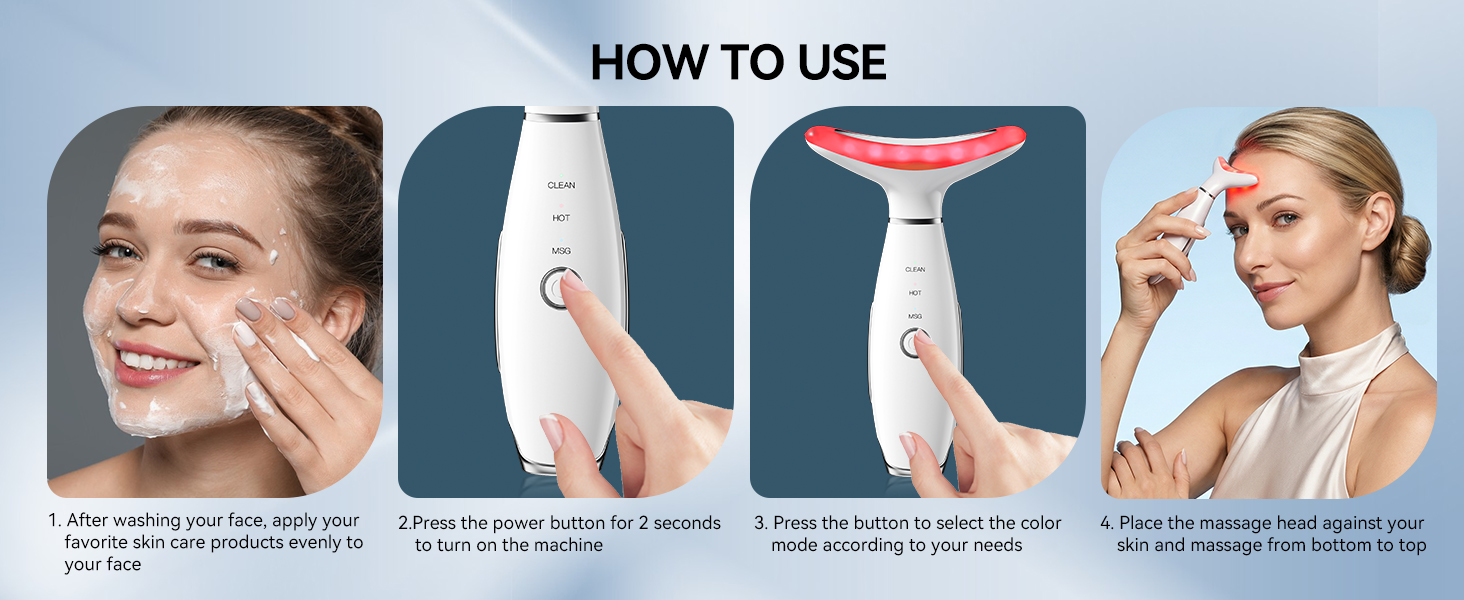 HOW TO USE

CLEAN
HOT
MSG

CLEAN
HOT
MSG

1. After washing your face, apply your favorite skin care products evenly to your face

2.Press the power button for 2 seconds to turn on the machine

3. Press the button to select the color mode according to your needs

4. Place the massage head against your skin and massage from bottom to top