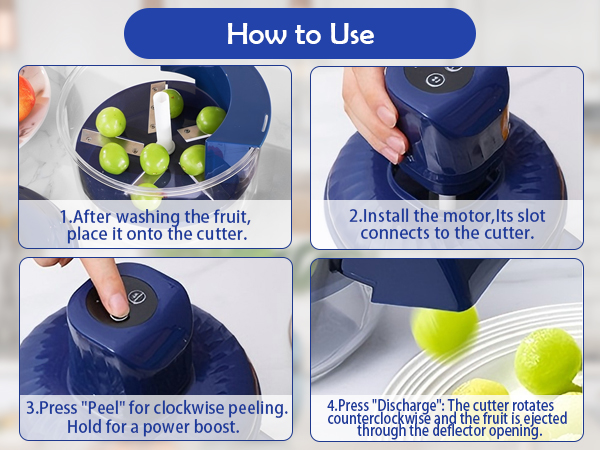 How to Use

1.After washing the fruit, place it onto the cutter.

2.Install the motor,Its slot connects to the cutter.

3.Press "Peel" for clockwise peeling. Hold for a power boost.

4.Press "Discharge": The cutter rotates counterclockwise and the fruit is ejected through the deflector opening.