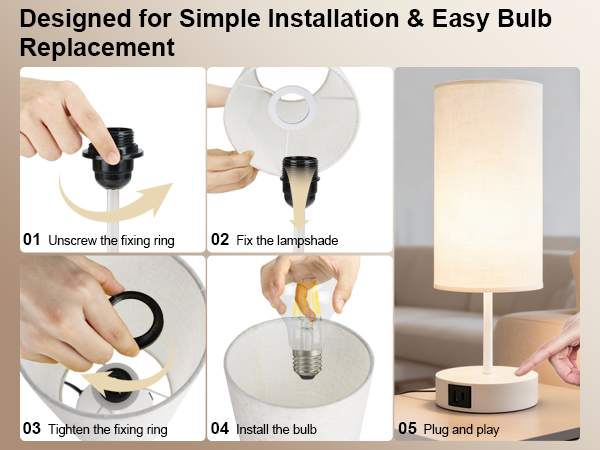 Designed for Simple Installation & Easy Bulb Replacement

01 Unscrew the fixing ring

02 Fix the lampshade

03 Tighten the fixing ring

04 Install the bulb

05 Plug and play