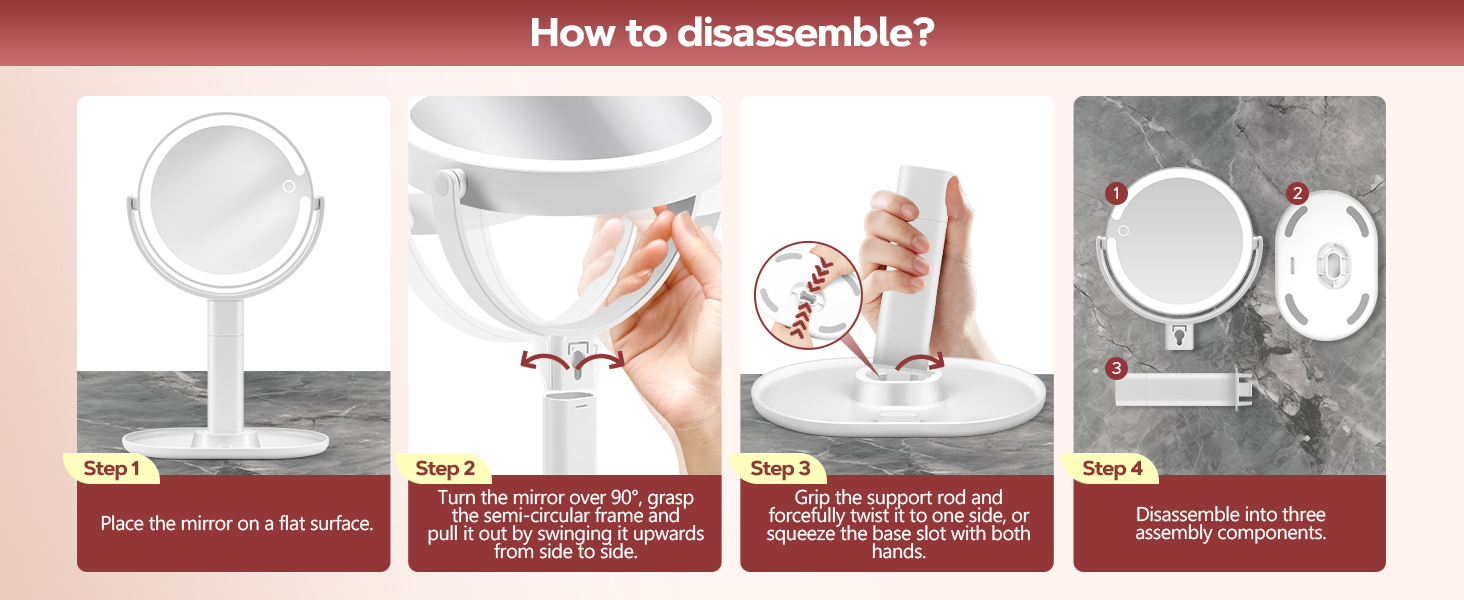 How to disassemble?

Step 1

Place the mirror on a flat surface.

Step 2

Turn the mirror over 90°, grasp the semi-circular frame and pull it out by swinging it upwards from side to side.

Step 3

Grip the support rod and forcefully twist it to one side, or squeeze the base slot with both hands.

1

2

3

Step 4

Disassemble into three assembly components.