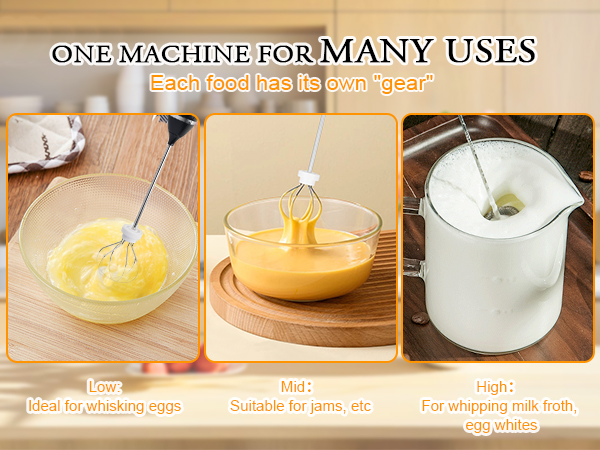 ONE MACHINE FOR MANY USES

Each food has its own "gear"

Low:
Ideal for whisking eggs

Mid：
Suitable for jams, etc

High：
For whipping milk froth, egg whites