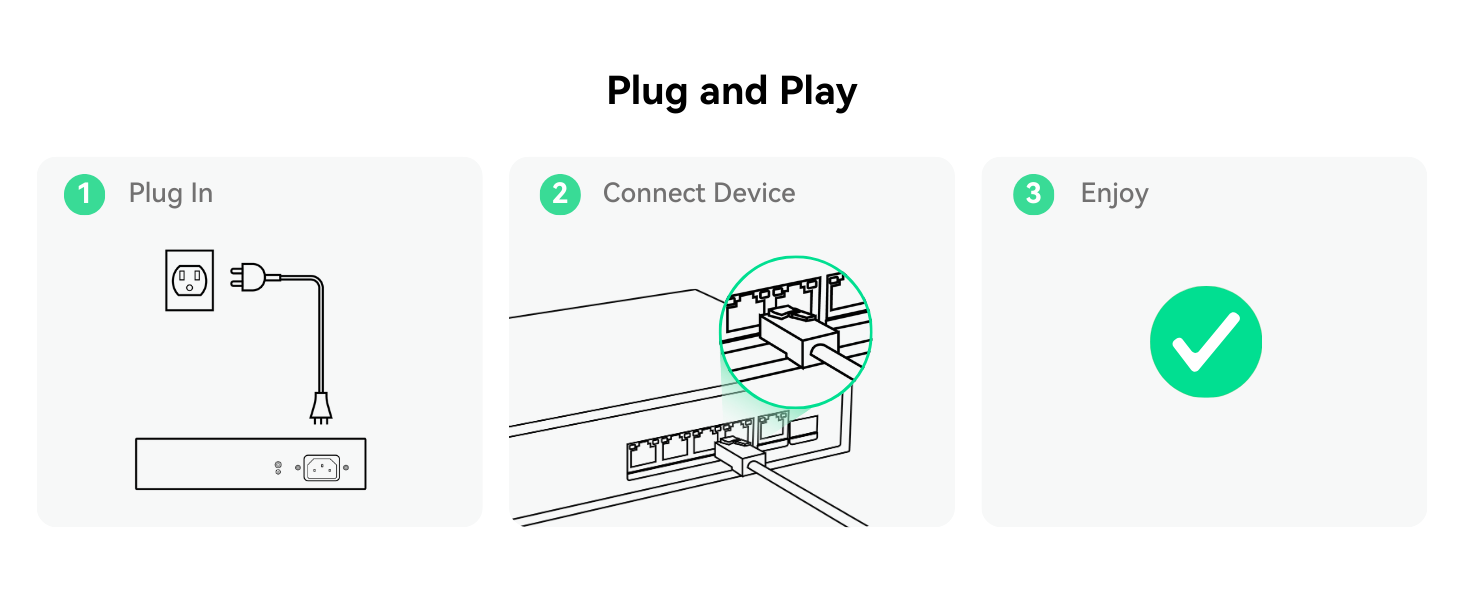 Plug and Play

1 Plug In

2 Connect Device

3 Enjoy