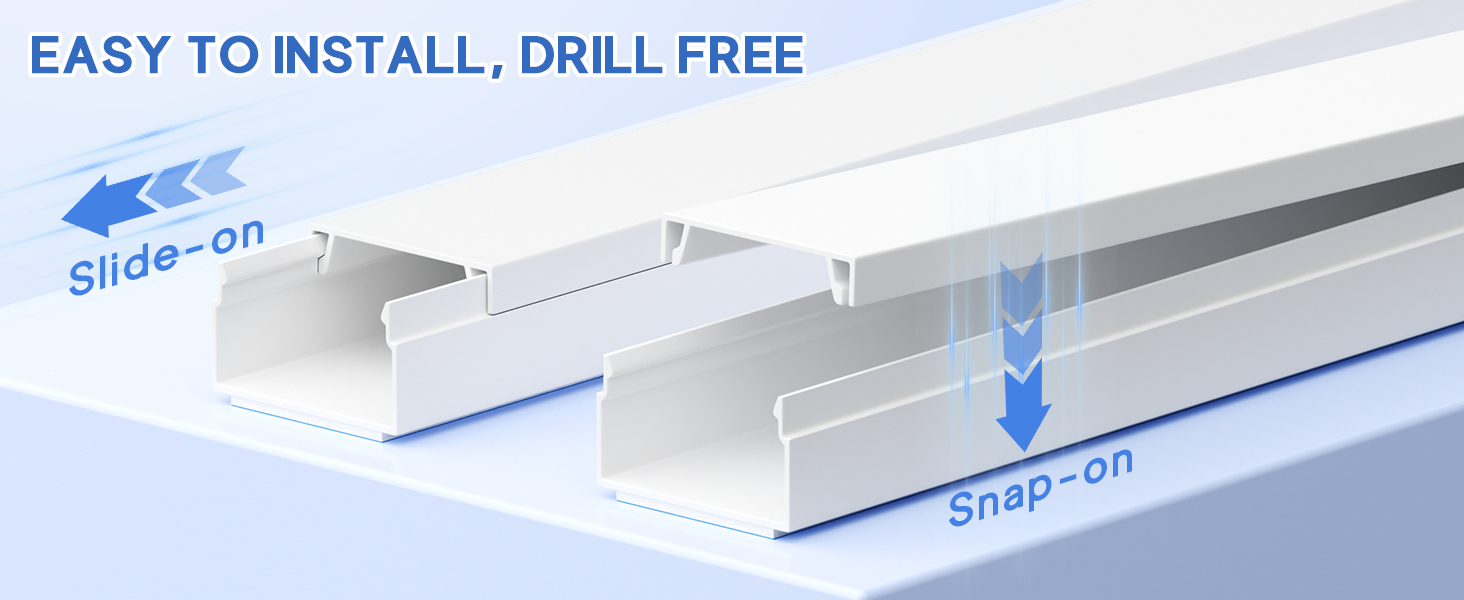 EASY TO INSTALL, DRILL FREE

Slide-on

Snap-on