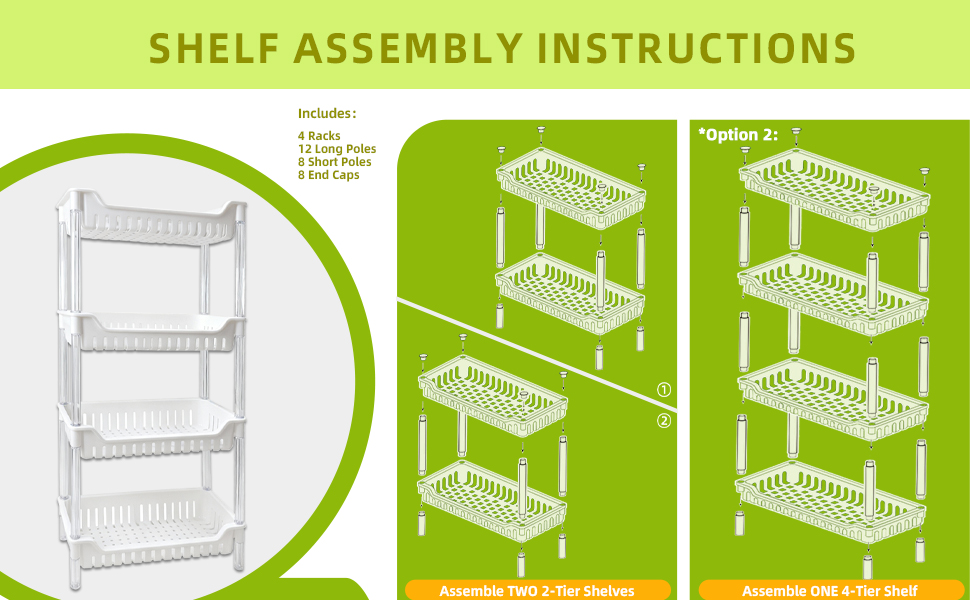 SHELF ASSEMBLY INSTRUCTIONS

Includes:
4 Racks
12 Long Poles
8 Short Poles
8 End Caps

①
②

Assemble TWO 2-Tier Shelves

*Option 2:

Assemble ONE 4-Tier Shelf