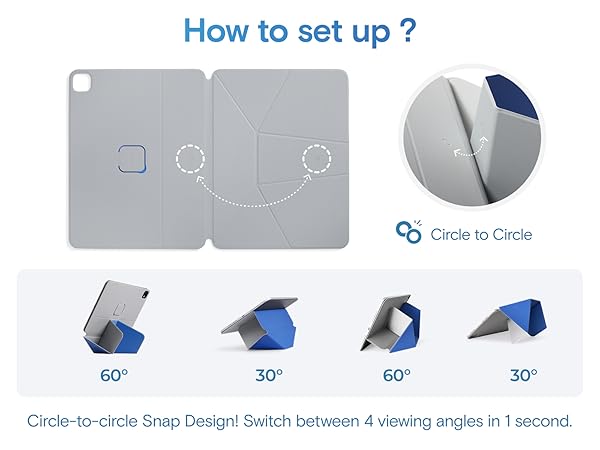 How to set up ?

Circle to Circle

60°

30°

60°

30°

Circle-to-circle Snap Design! Switch between 4 viewing angles in 1 second.