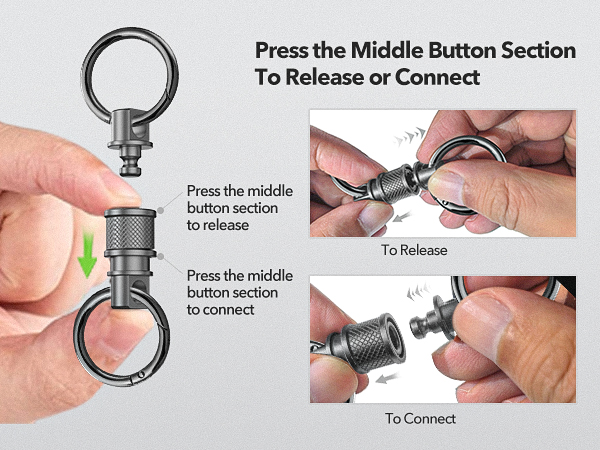 Press the Middle Button Section To Release or Connect

Press the middle button section to release

Press the middle button section to connect

To Release

To Connect