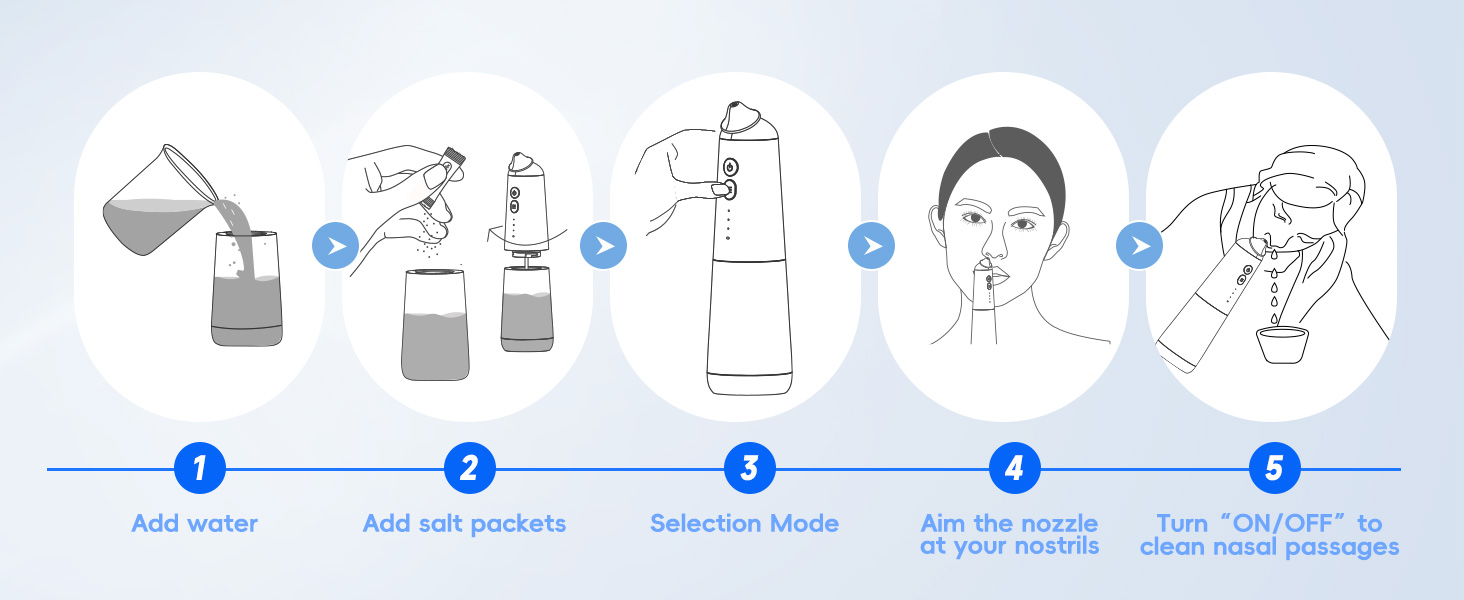 1
Add water

2
Add salt packets

3
Selection Mode

4
Aim the nozzle at your nostrils

5
Turn “ON/OFF” to clean nasal passages