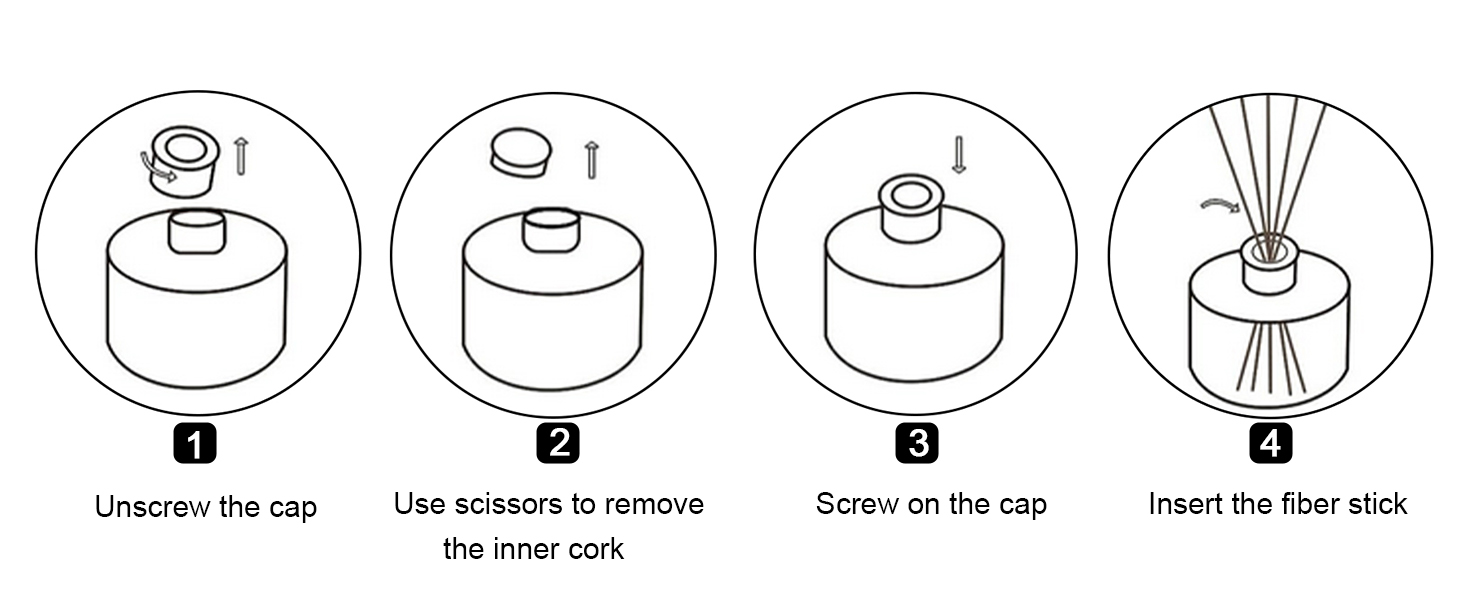 1

Unscrew the cap

2

Use scissors to remove the inner cork

3

Screw on the cap

4

Insert the fiber stick