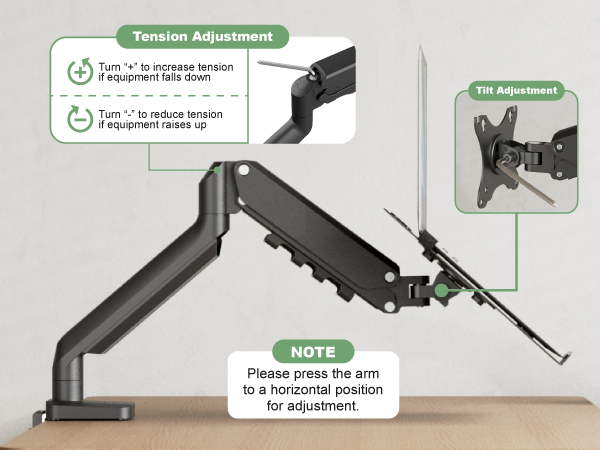 Tension Adjustment

Turn "+" to increase tension if equipment falls down

Turn "-" to reduce tension if equipment raises up

Tilt Adjustment

NOTE

Please press the arm to a horizontal position for adjustment.